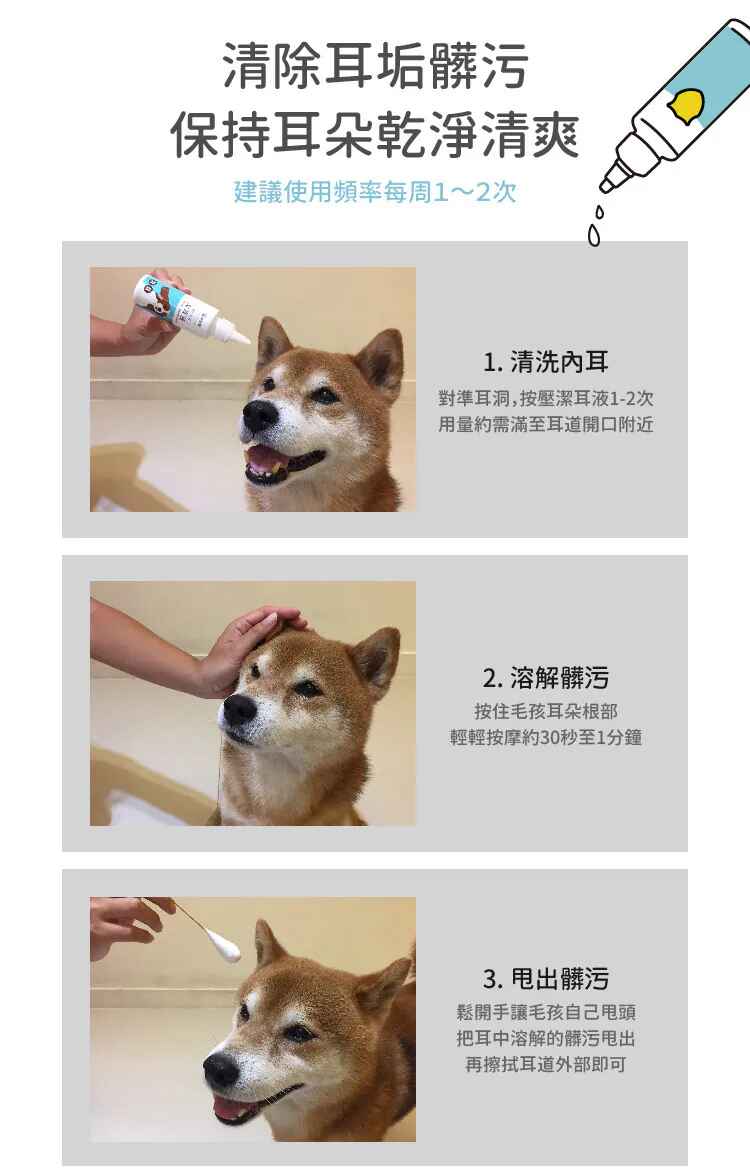 清除耳垢髒污
保持耳朵乾淨清爽

建議使用頻率每周1～2次

1. 清洗內耳

對準耳洞,按壓潔耳液1-2次
用量約需滿至耳道開口附近

2. 溶解髒污

按住毛孩耳朵根部
輕輕按摩約30秒至1分鐘

3. 甩出髒污

鬆開手讓毛孩自己甩頭
把耳中溶解的髒污甩出
再擦拭耳道外部即可